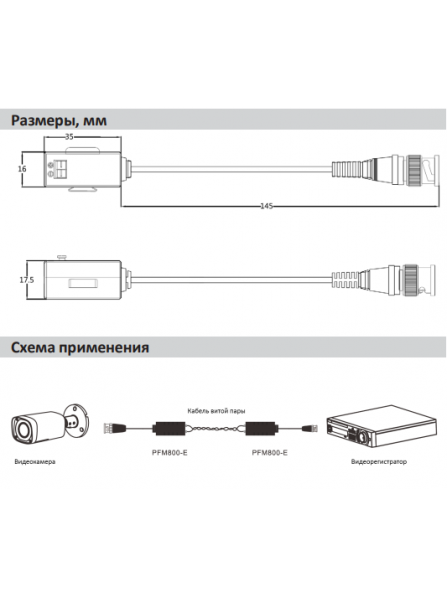 Размеры, мм

35

16

145

17.5

Схема применения

Кабель витой пары

Видеокамера

PFM800-E

PFM800-E

Видеорегистратор