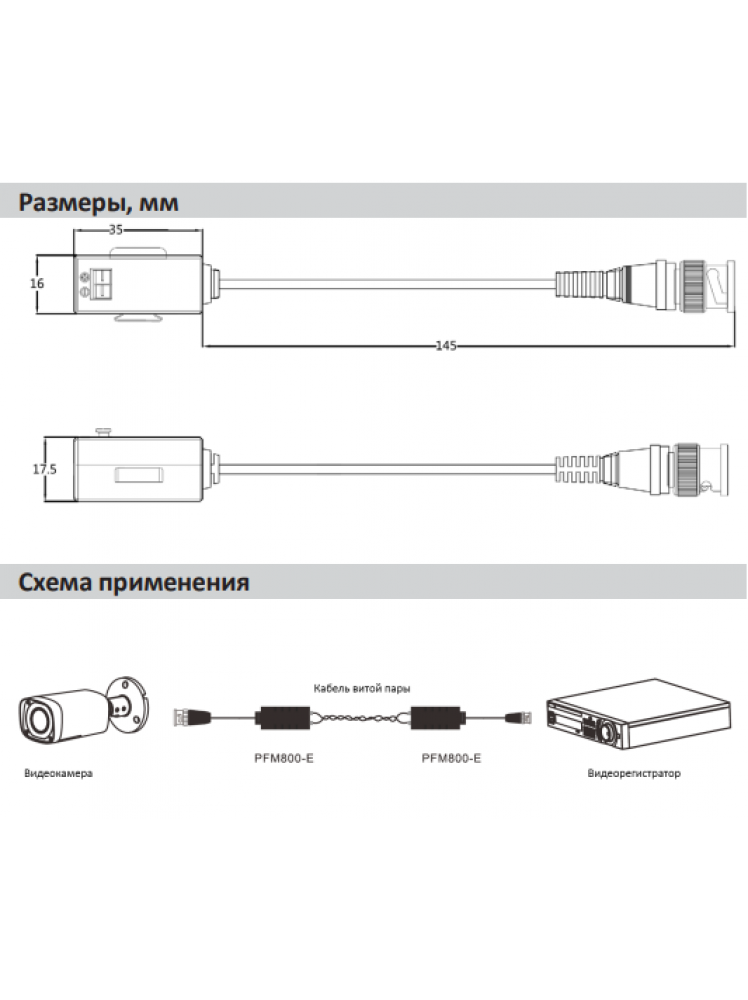 Размеры, мм

35

16

145

17.5

Схема применения

Кабель витой пары

PFM800-E

PFM800-E

Видеокамера

Видеорегистратор